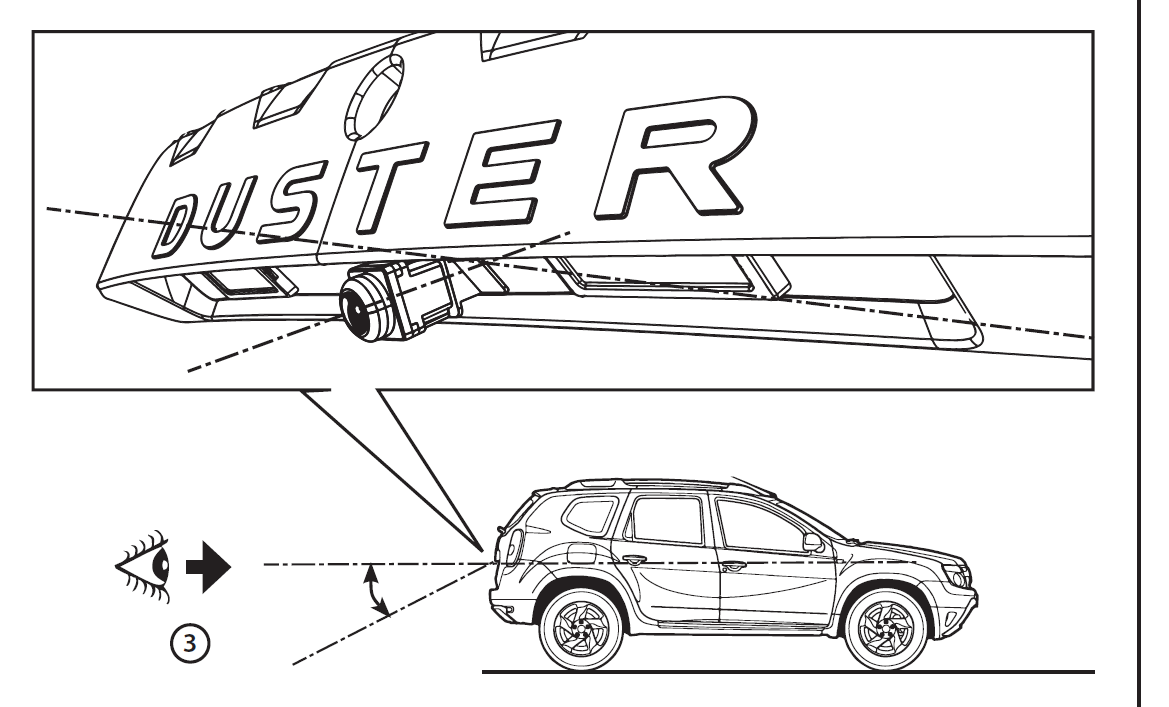 DUSTER

3